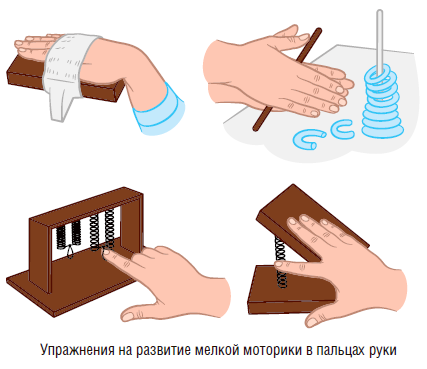 Упражнения на развитие мелкой моторики в пальцах руки